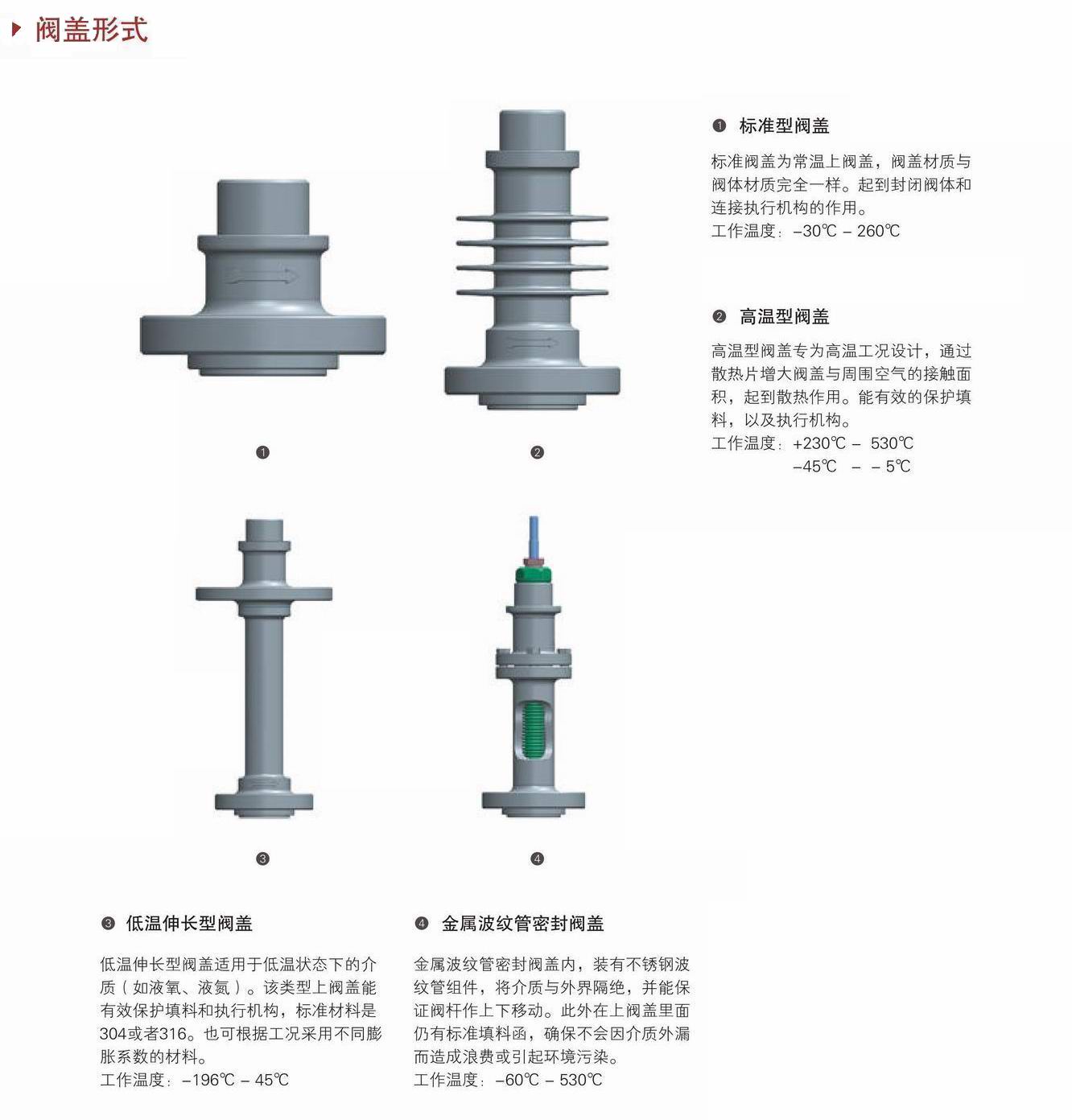 阀盖形式

❶

❷

❶ 标准型阀盖

标准阀盖为常温上阀盖，阀盖材质与阀体材质完全一样。起到封闭阀体和连接执行机构的作用。
工作温度：–30℃ – 260℃

❷ 高温型阀盖

高温型阀盖专为高温工况设计，通过散热片增大阀盖与周围空气的接触面积，起到散热作用。能有效的保护填料，以及执行机构。
工作温度：+230℃ – 530℃
–45℃ – – 5℃

❸

❹

❸ 低温伸长型阀盖

低温伸长型阀盖适用于低温状态下的介质（如液氧、液氮）。该类型上阀盖能有效保护填料和执行机构，标准材料是304或者316。也可根据工况采用不同膨胀系数的材料。
工作温度：–196℃ – 45℃

❹ 金属波纹管密封阀盖

金属波纹管密封阀盖内，装有不锈钢波纹管组件，将介质与外界隔绝，并能保证阀杆作上下移动。此外在上阀盖里面仍有标准填料函，确保不会因介质外漏而造成浪费或引起环境污染。
工作温度：–60℃ – 530℃